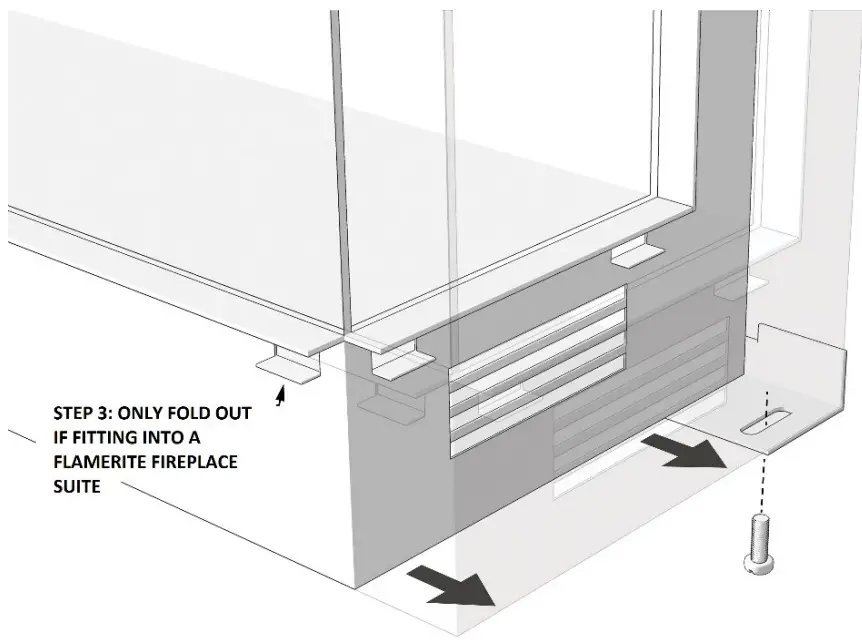 STEP 3: ONLY FOLD OUT IF FITTING INTO A FLAMERITE FIREPLACE SUITE