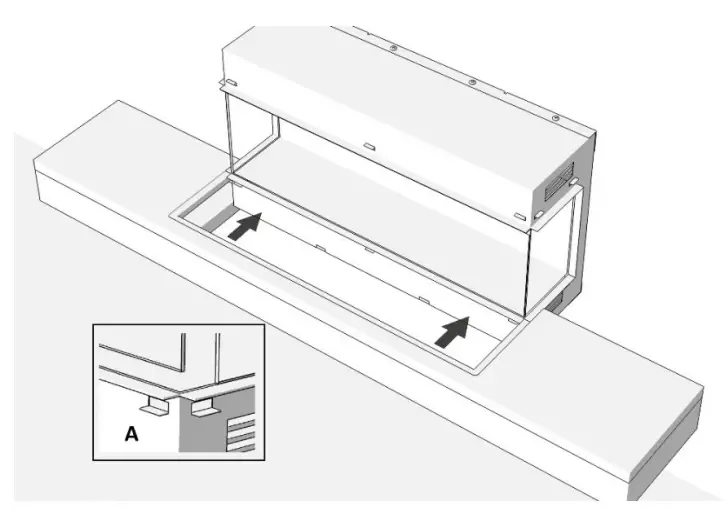 A