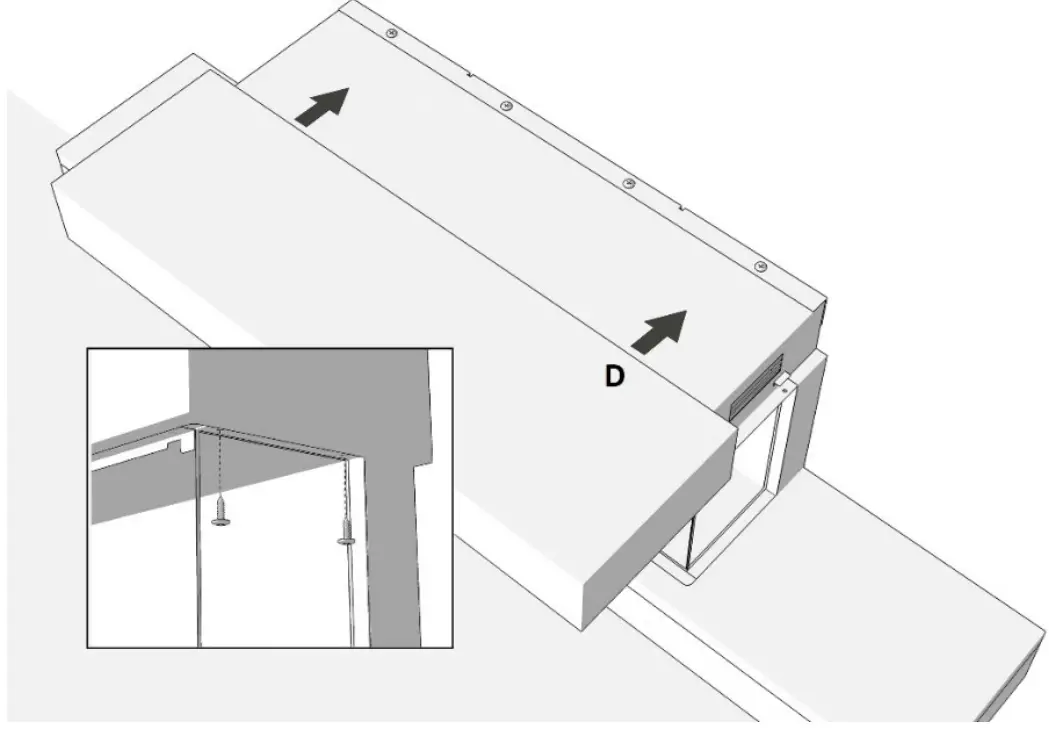 D