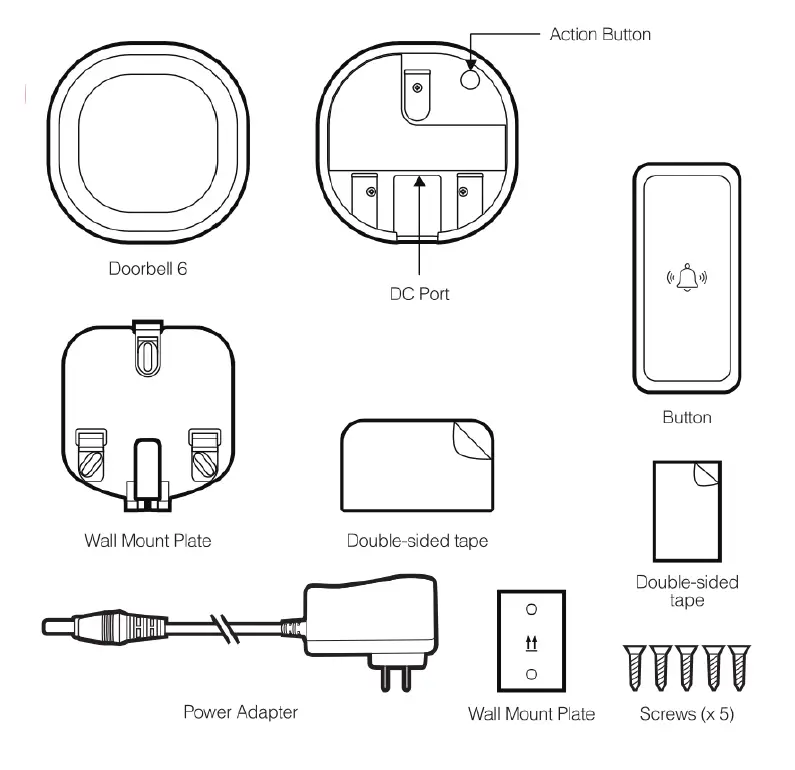 Action Button

Doorbell 6

DC Port

Button

Wall Mount Plate

Double-sided tape

Double-sided tape

Power Adapter

Wall Mount Plate

Screws (x 5)