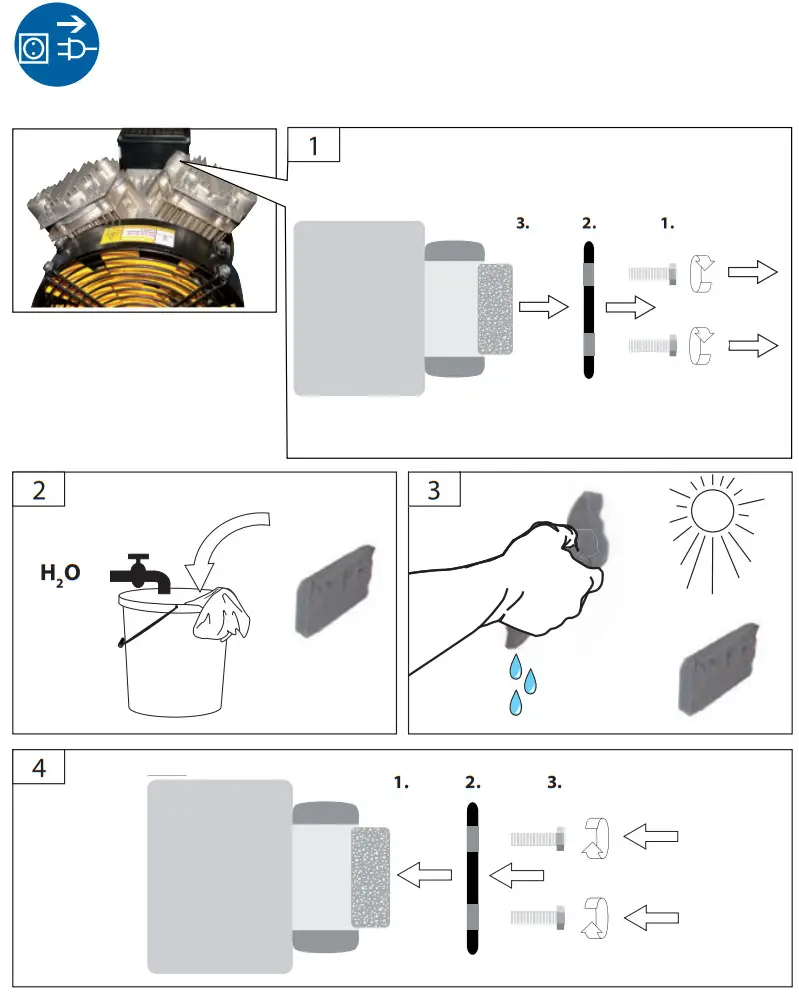 1

3.

2.

1.

2

$H_2O$

3

4

1.

2.

3.