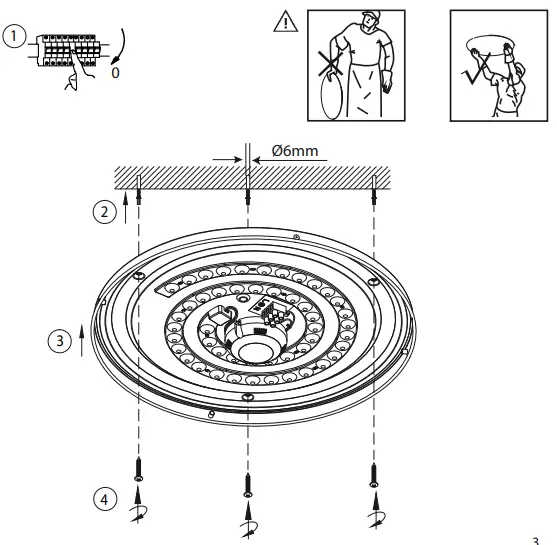 1
0
Ø6mm
2
3
4
3