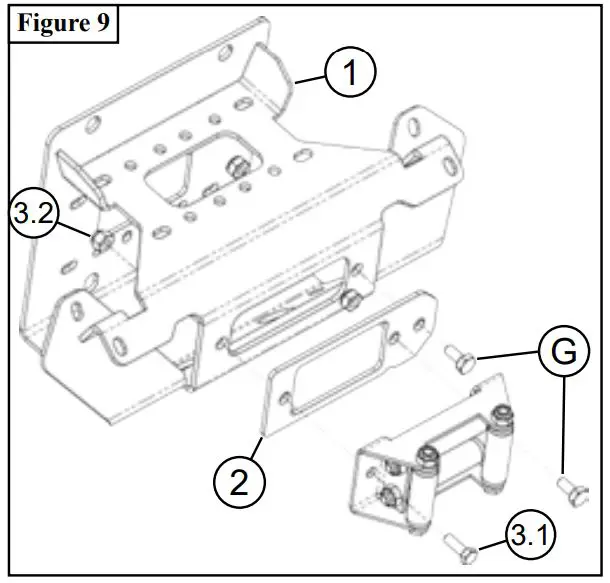 Figure 9

1

3.2

G

2

3.1