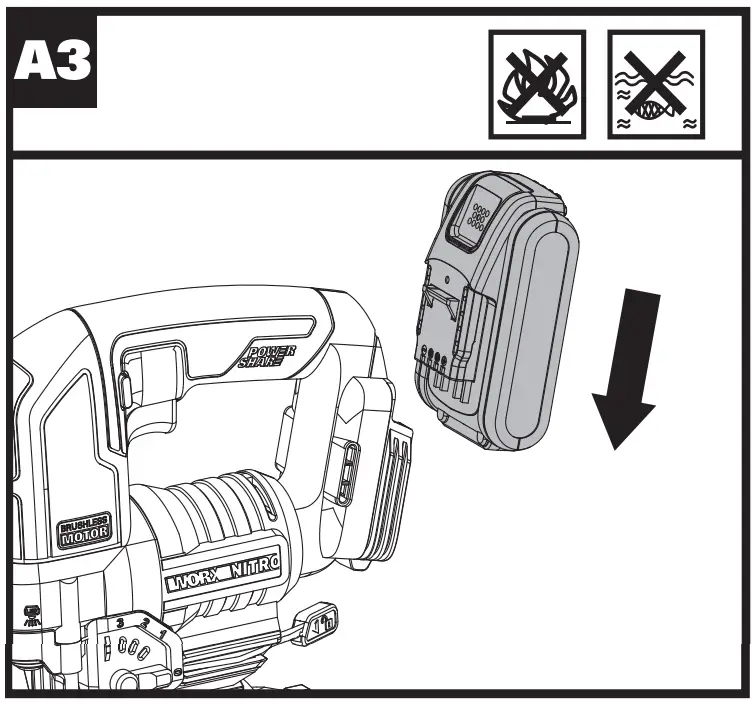 A3

POWER SHARE

BRUSHLESS MOTOR

WORX NITRO

3 2 1