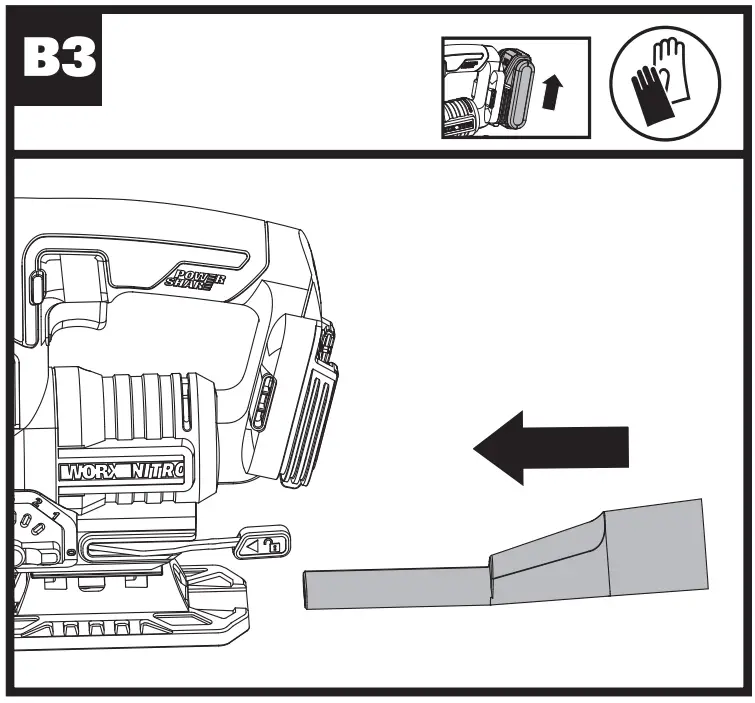 B3

POWER SHARE

WORX NITRO

2 1