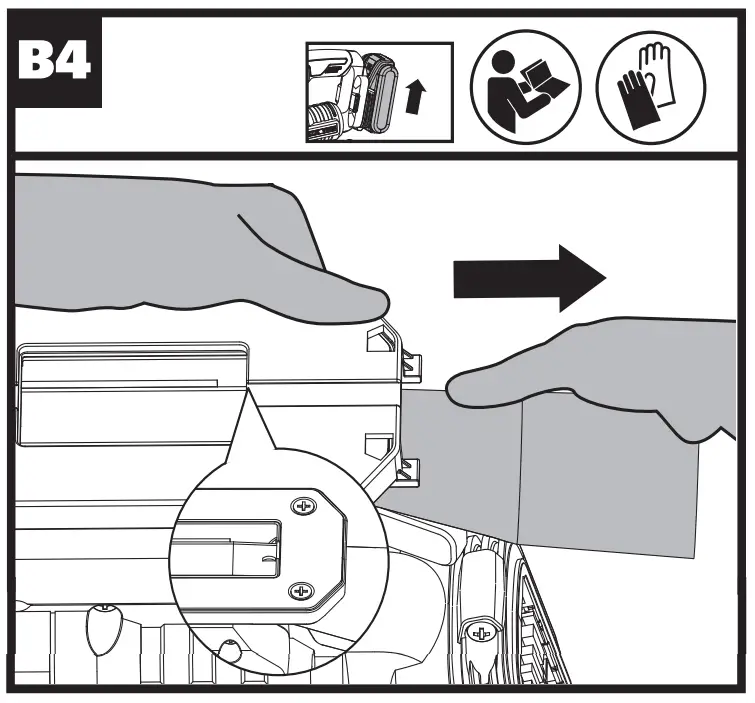 B4