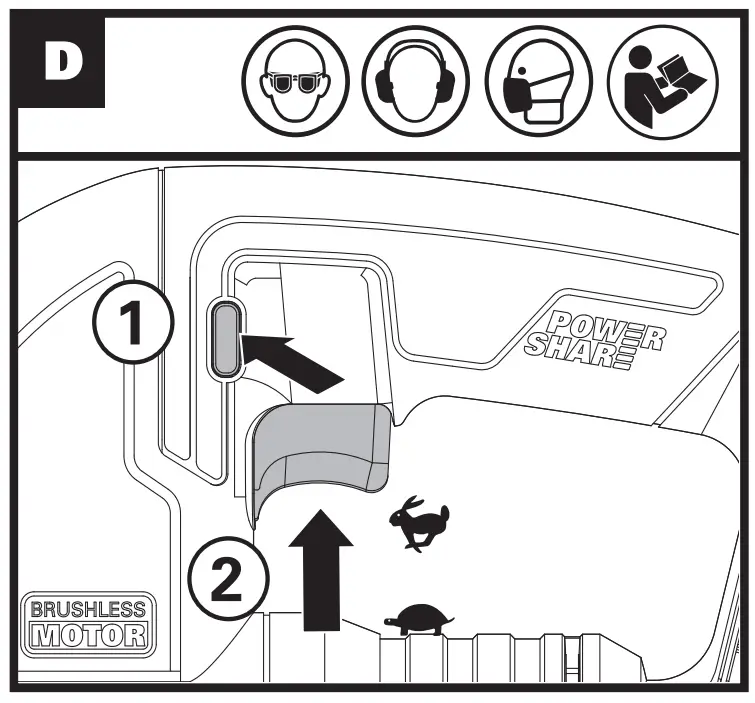 D

1

POWER SHARE

2

BRUSHLESS MOTOR