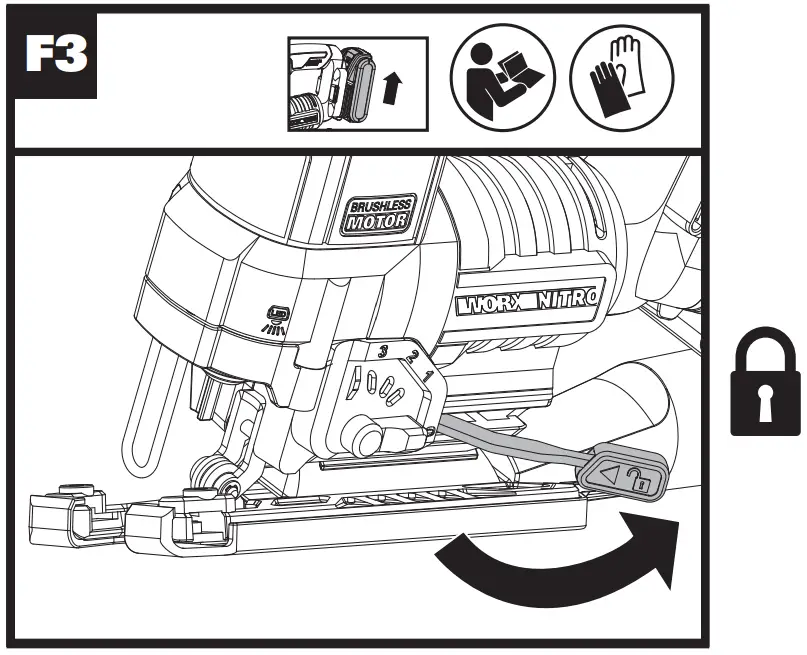 F3

BRUSHLESS MOTOR

WORX NITRO

3 2 1