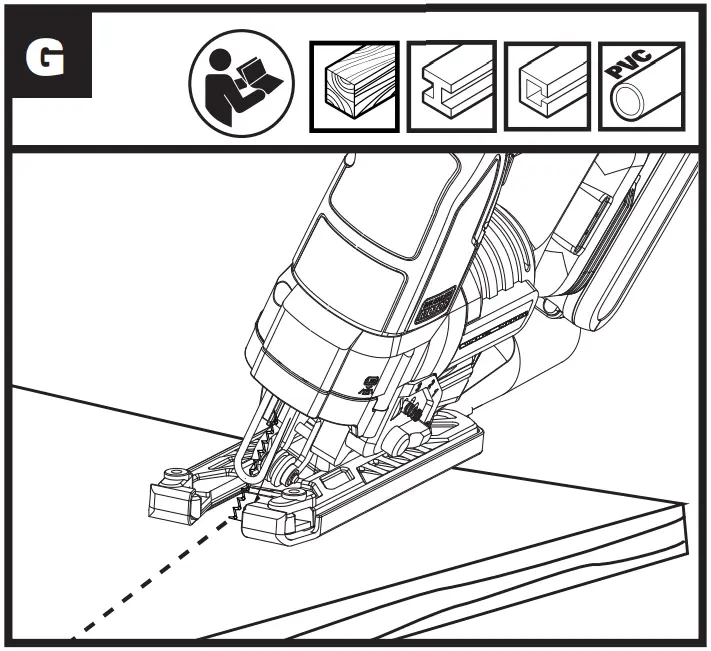 G

PVC