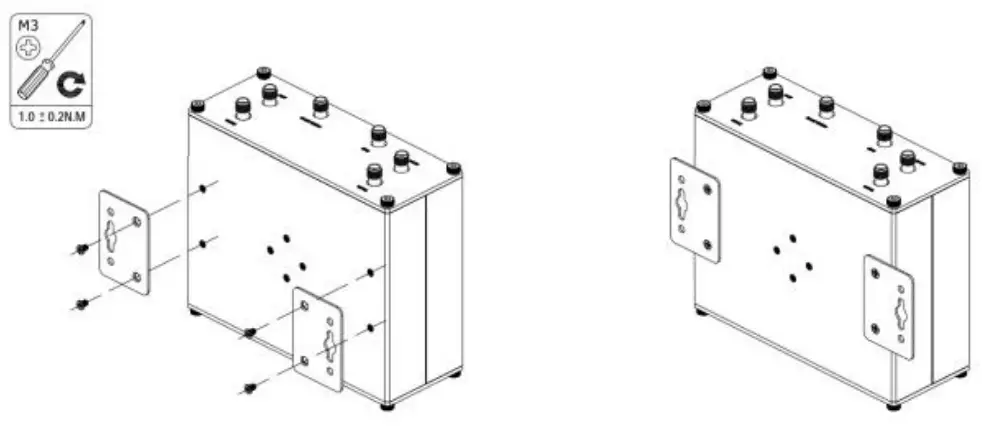 M3

1.0 ± 0.2N.M