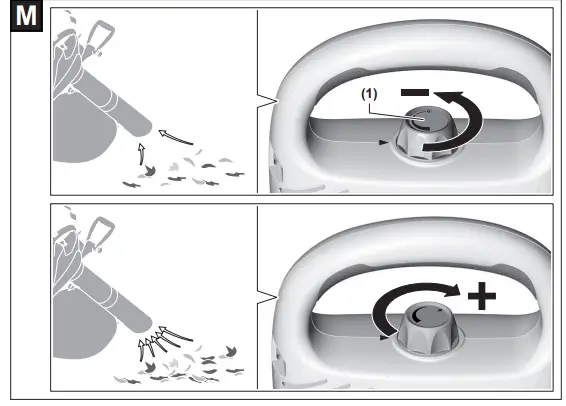 M

(1)

−

+