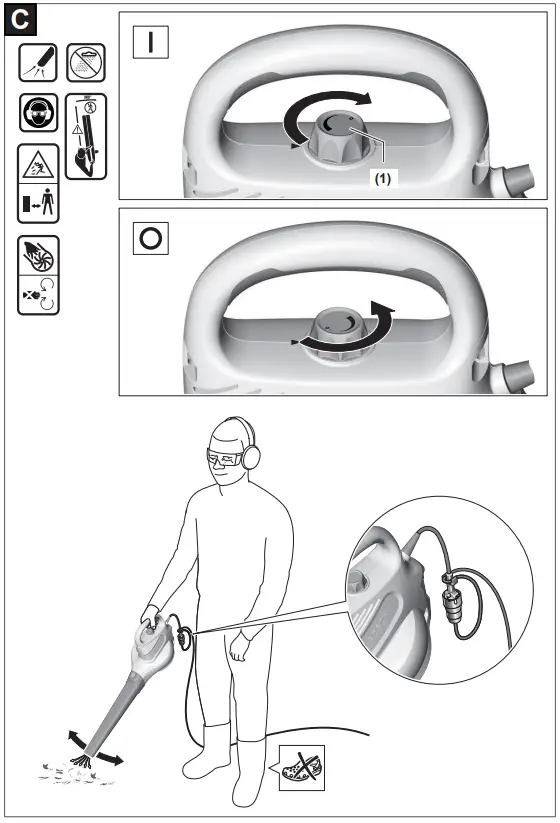 C

I

(1)

O