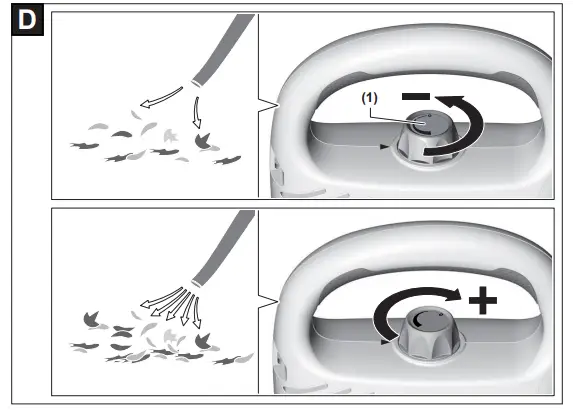 D

(1)

−

+