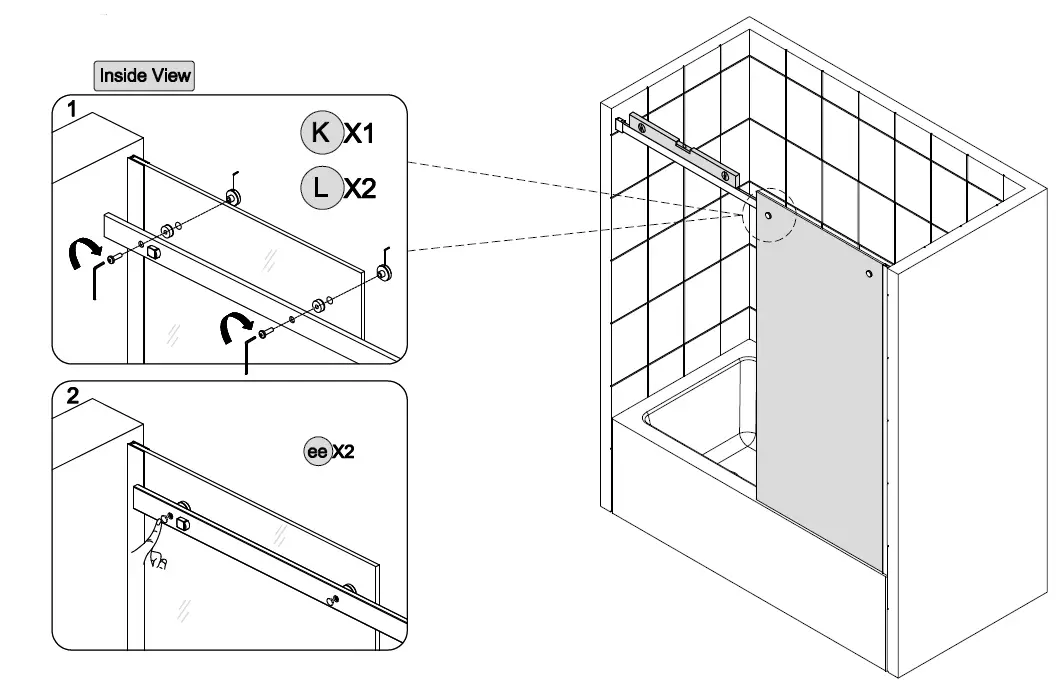 Inside View

1

K X1

L X2

2

ee X2