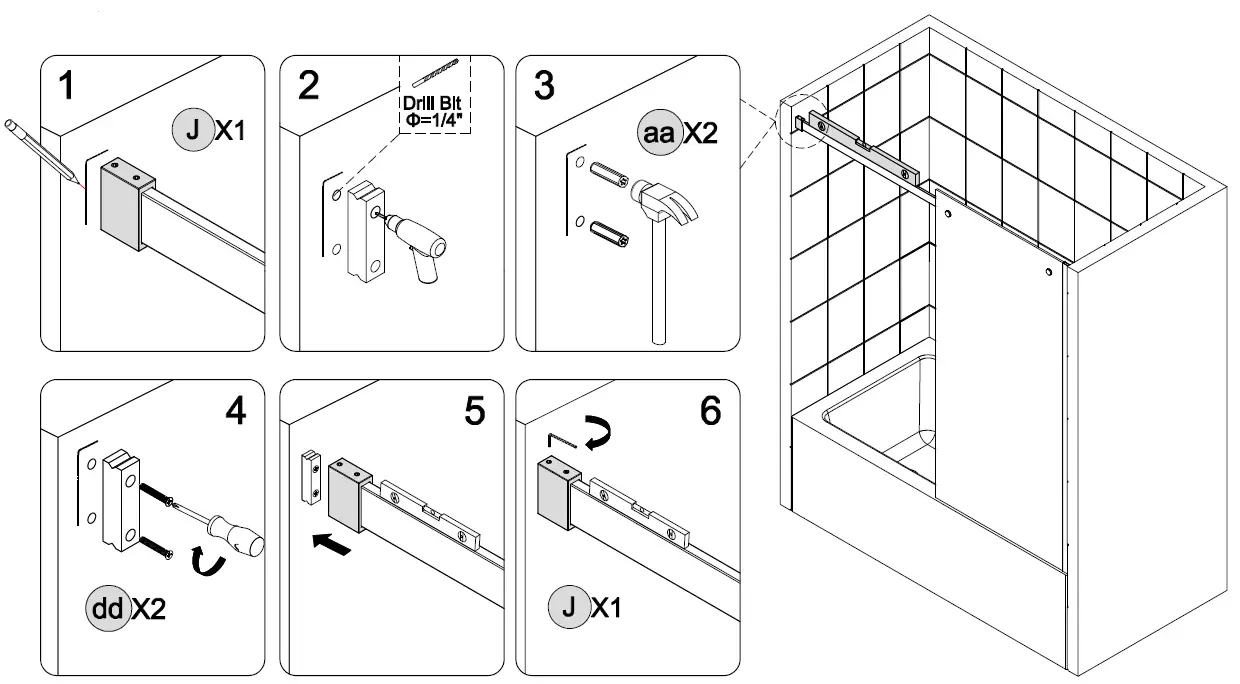 1

J X1

2

Drill Bit
Φ=1/4"

3

aa X2

4

dd X2

5

6

J X1