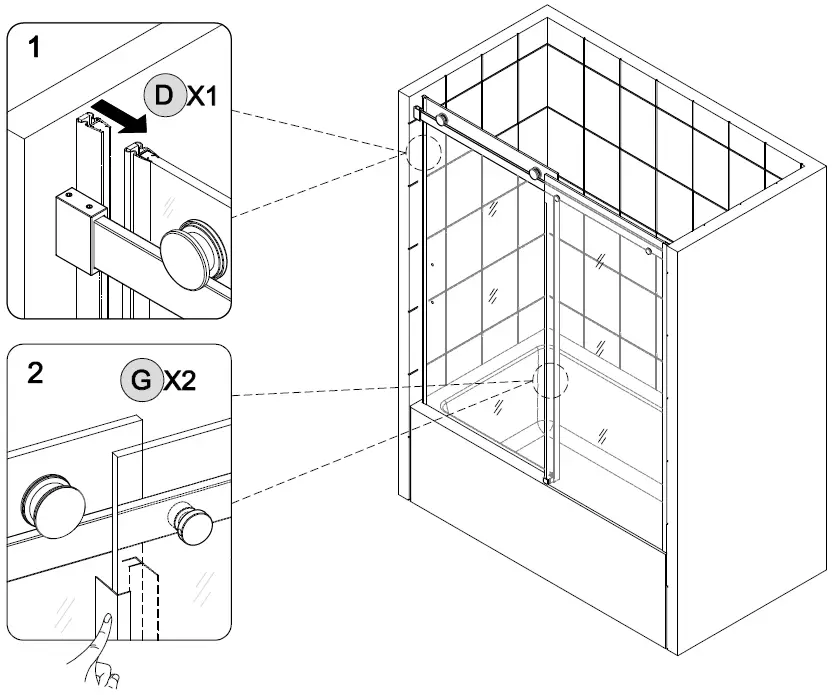 1

D X1

2

G X2