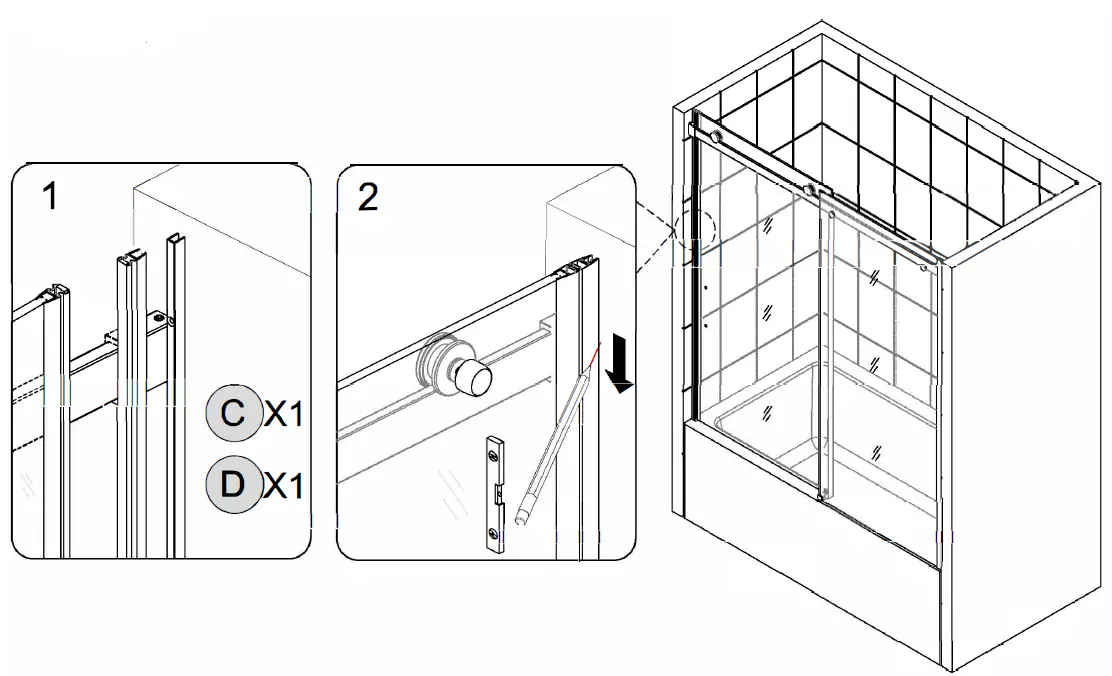 1

C X1

D X1

2