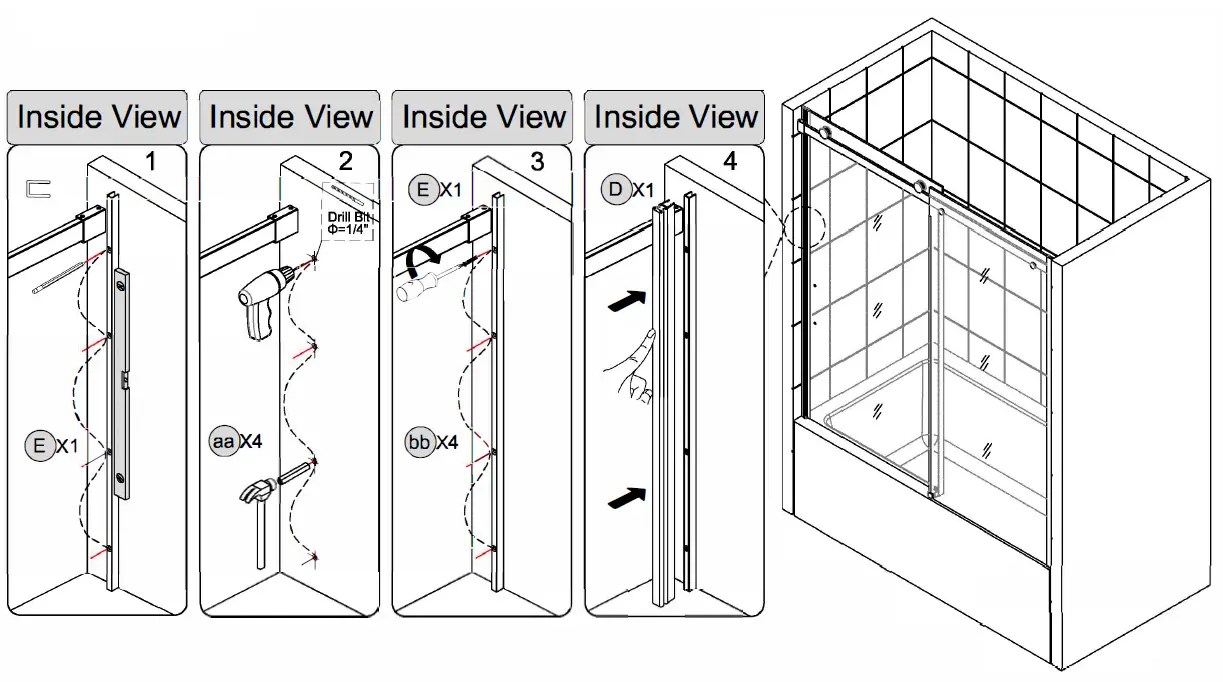 Inside View

1

E X1

Inside View

2

Drill Bit Φ=1/4"

aa X4

Inside View

3

E X1

bb X4

Inside View

4

D X1