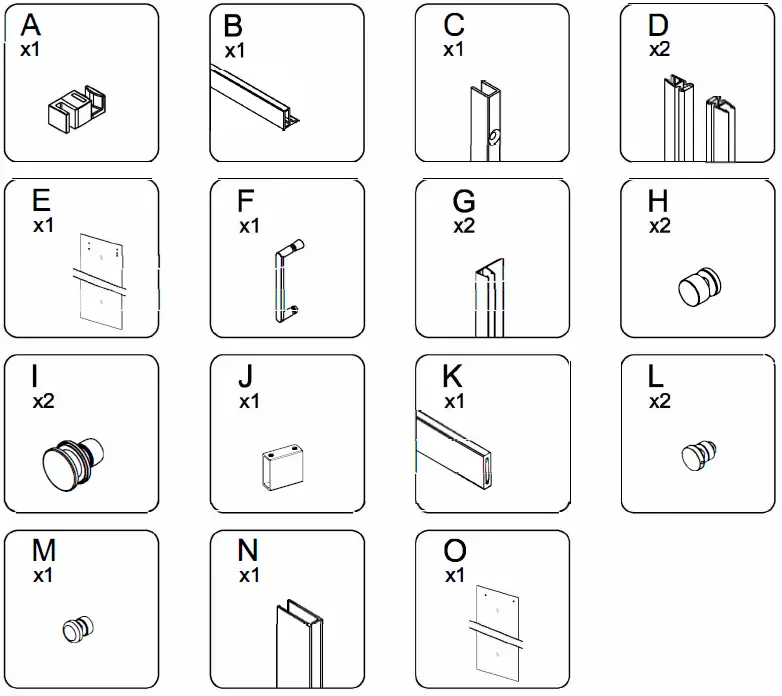 A
x1

B
x1

C
x1

D
x2

E
x1

F
x1

G
x2

H
x2

I
x2

J
x1

K
x1

L
x2

M
x1

N
x1

O
x1