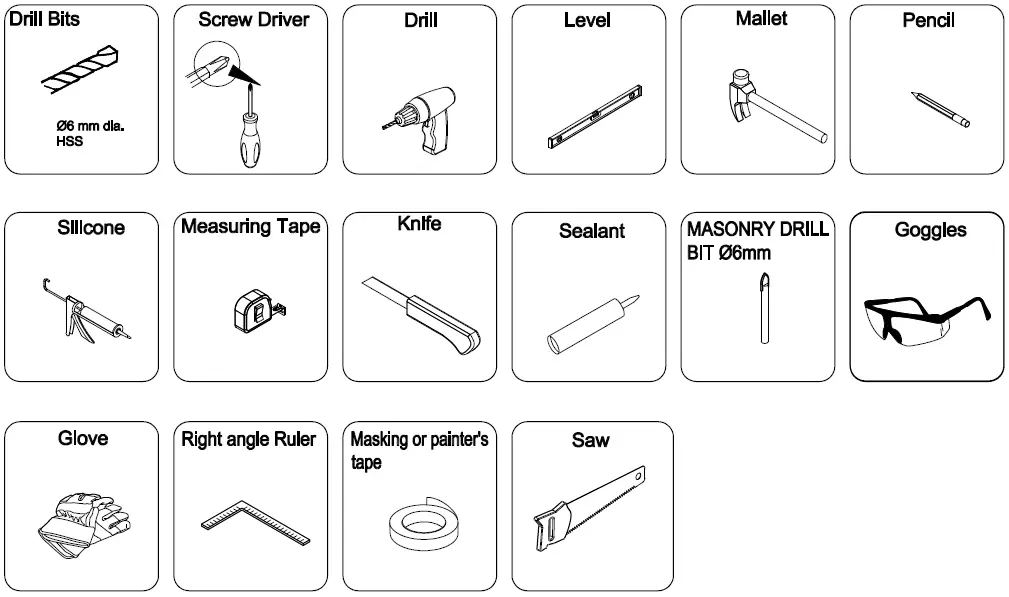 Drill Bits
Ø6 mm dia.
HSS

Screw Driver

Drill

Level

Mallet

Pencil

Silicone

Measuring Tape

Knife

Sealant

MASONRY DRILL BIT Ø6mm

Goggles

Glove

Right angle Ruler

Masking or painter's tape

Saw