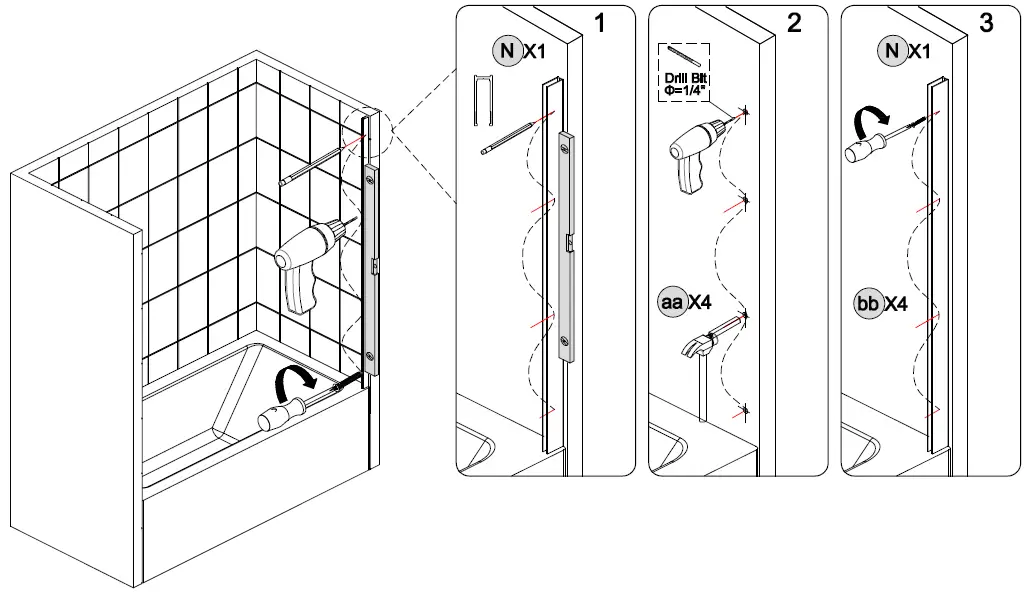 1

N X1

2

Drill Bit
Φ=1/4"

aa X4

3

N X1

bb X4