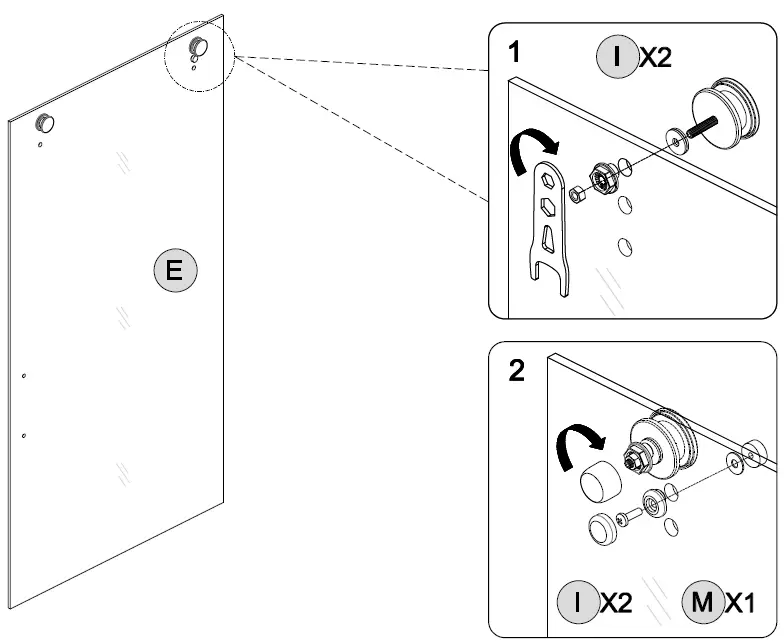 E

1

I X2

2

I X2

M X1