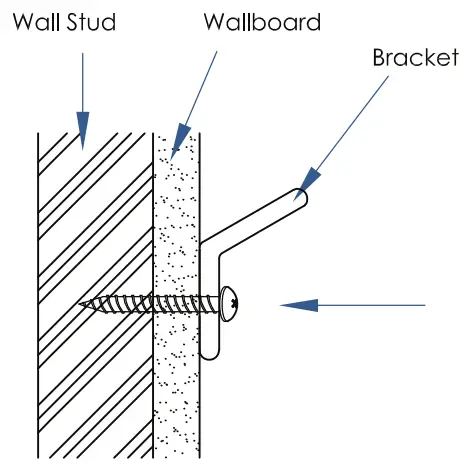 Wall Stud
Wallboard
Bracket