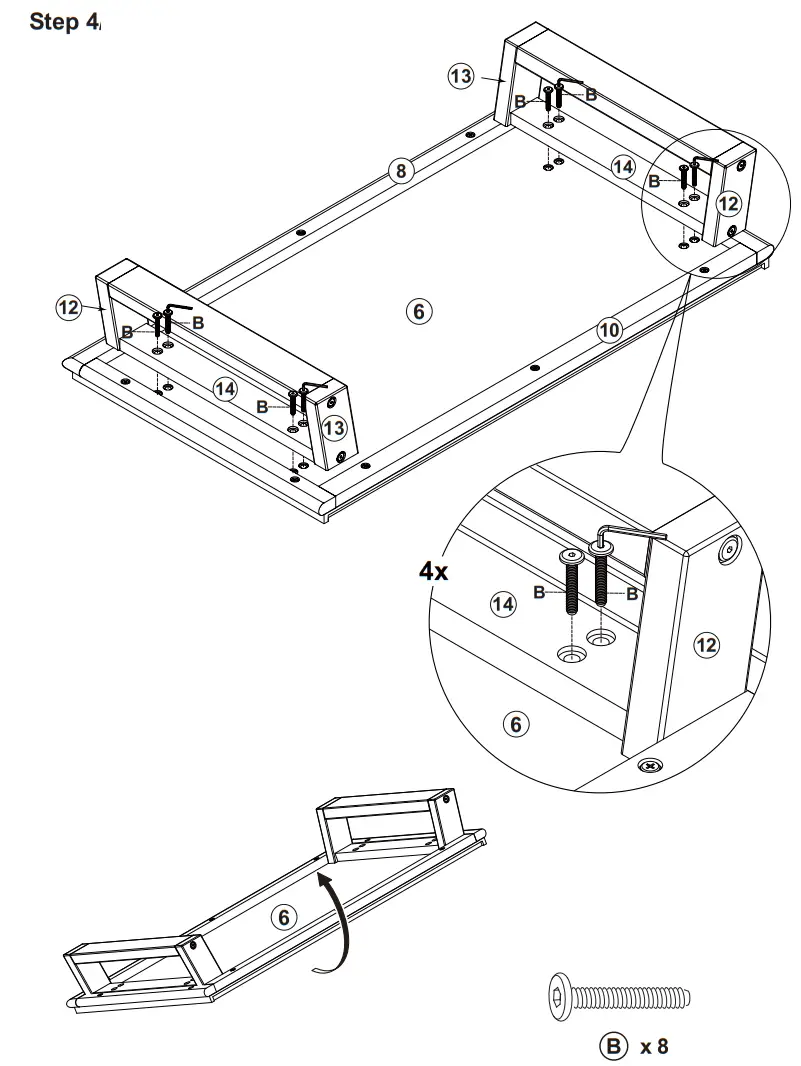 Step 4

13
B
B
8
14
B
12
12
B
B
6
10
14
B
13

4x
B
B
14
12
6

6

B x 8