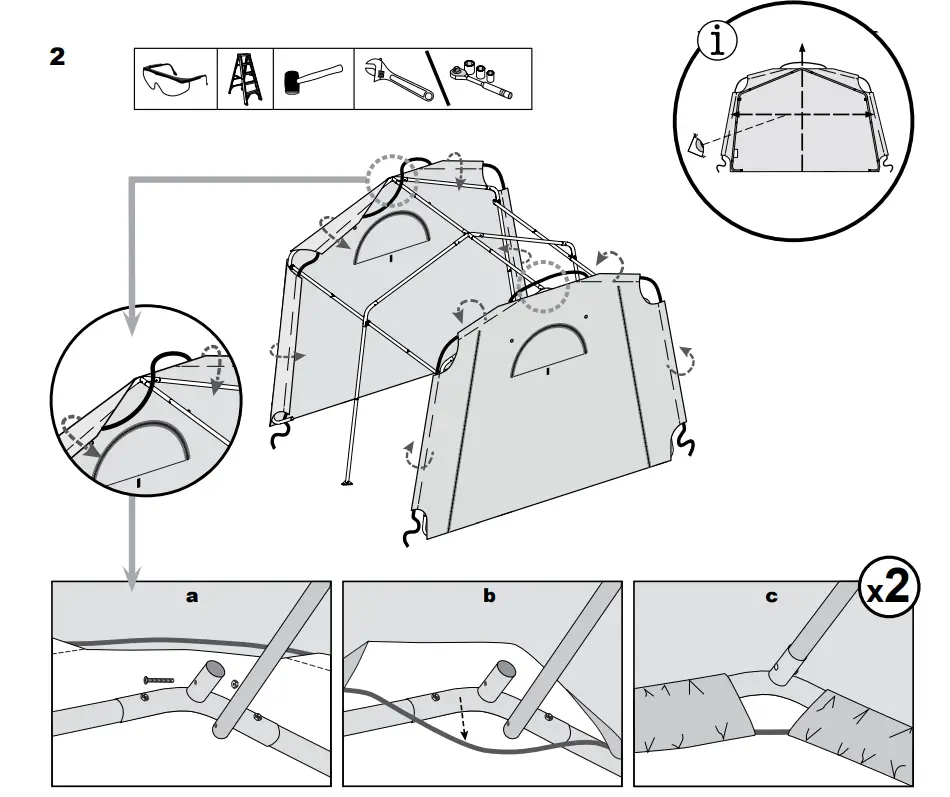 2

i

a

b

c

x2