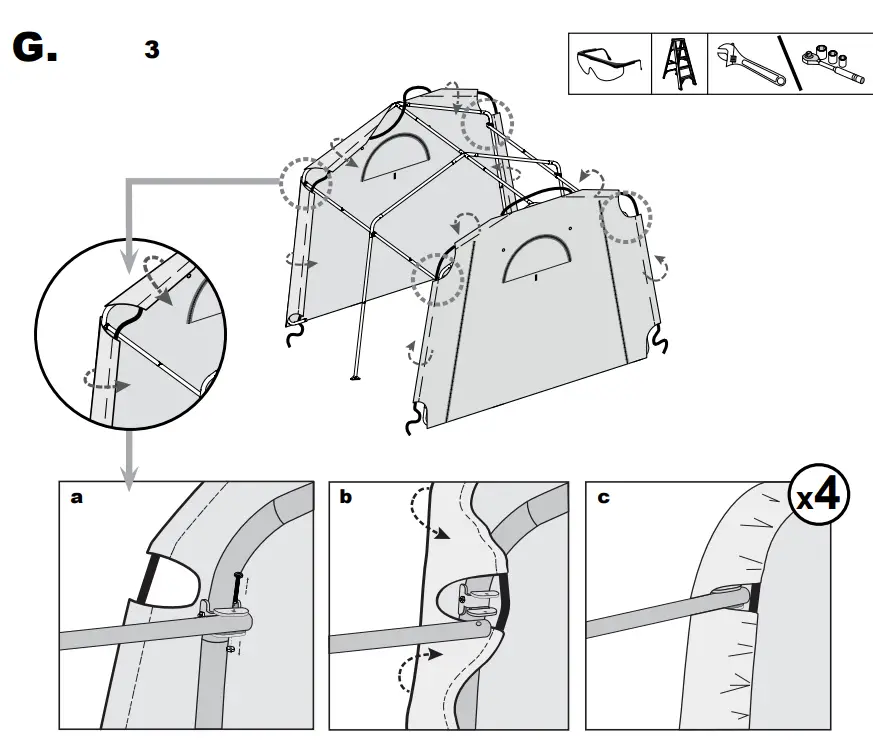 G. 3

a

b

c

x4