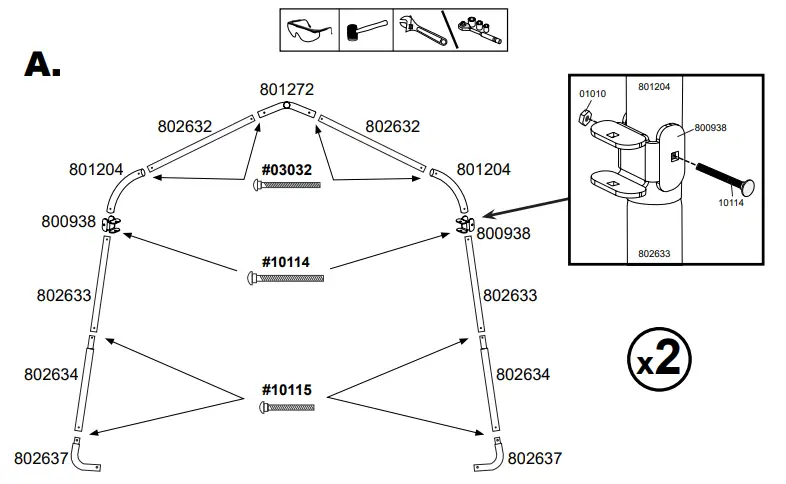 A.

801272

802632

802632

801204

801204

#03032

800938

800938

#10114

802633

802633

802634

802634

#10115

802637

802637

01010

801204

800938

10114

802633

x2