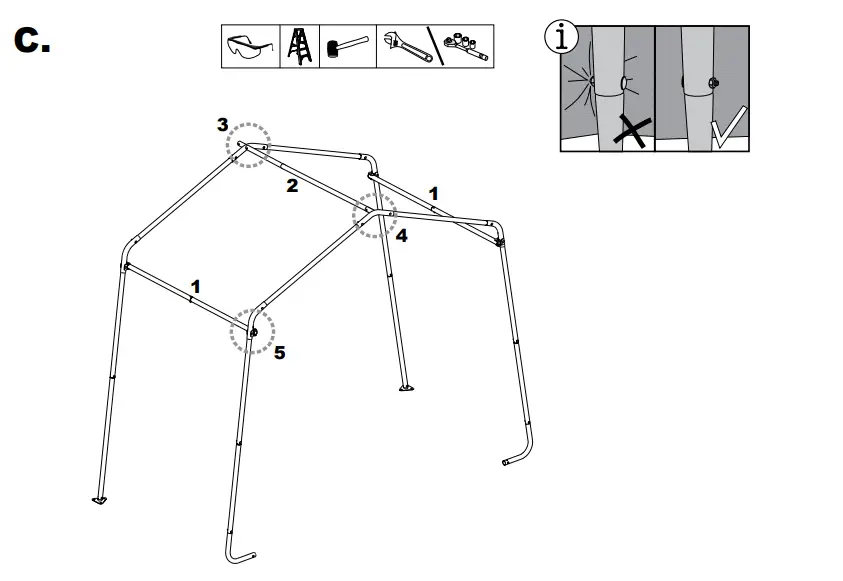 C.

i

3
2
1
4
1
5