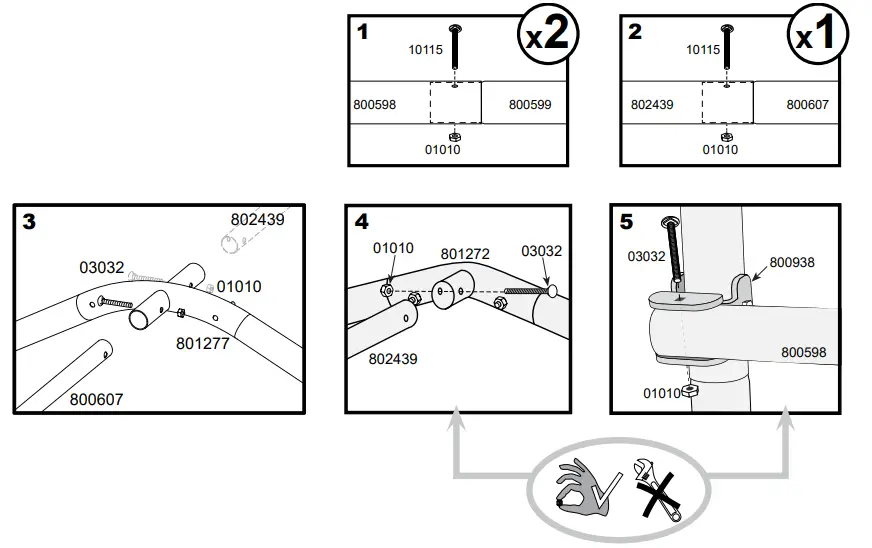 1
x2
10115
800598
800599
01010

2
x1
10115
802439
800607
01010

3
802439
03032
01010
801277
800607

4
01010
801272
03032
802439

5
03032
800938
800598
01010