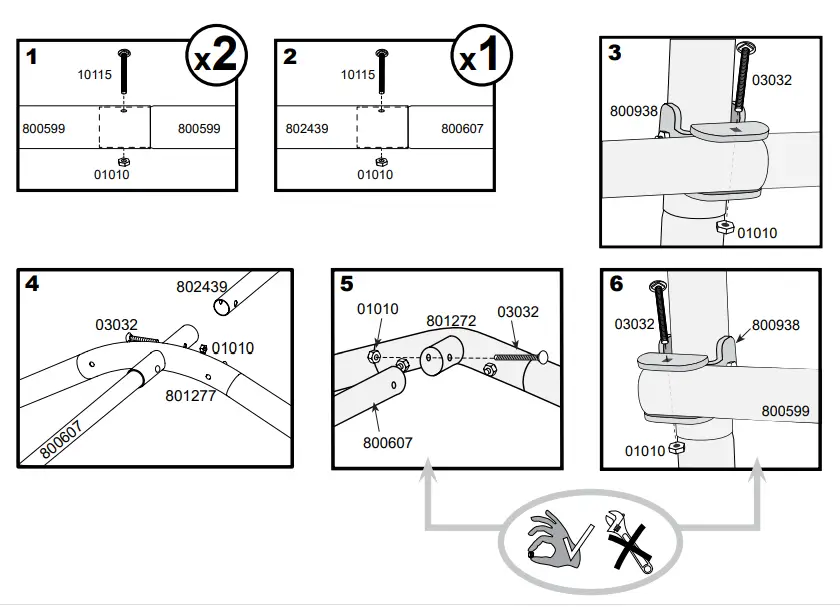 1
x2
10115
800599
800599
01010

2
x1
10115
802439
800607
01010

3
03032
800938
01010

4
802439
03032
01010
801277
800607

5
01010
801272
03032
800607

6
03032
800938
800599
01010