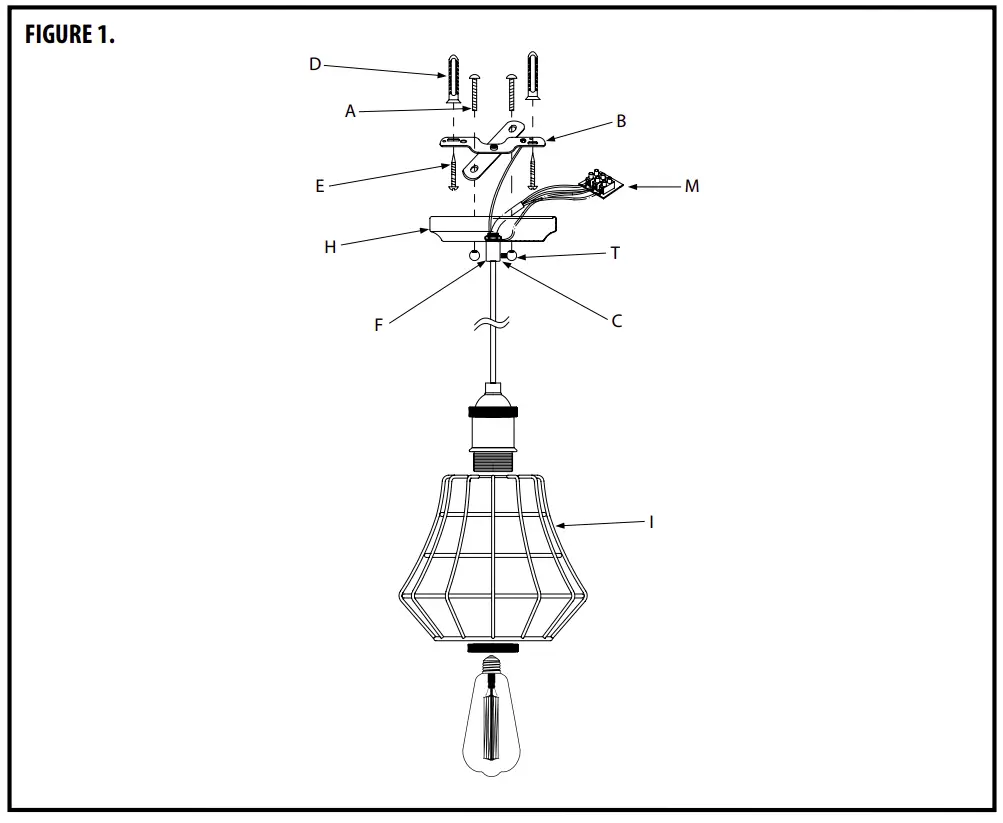 FIGURE 1.

D
A
B
E
M
H
T
F
C
I