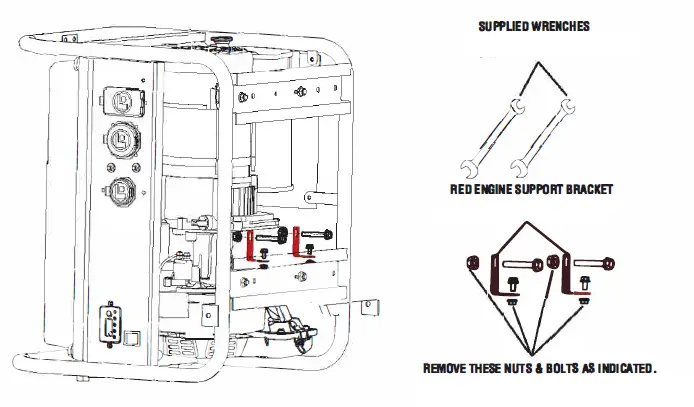 SUPPLIED WRENCHES

RED ENGINE SUPPORT BRACKET

REMOVE THESE NUTS & BOLTS AS INDICATED.