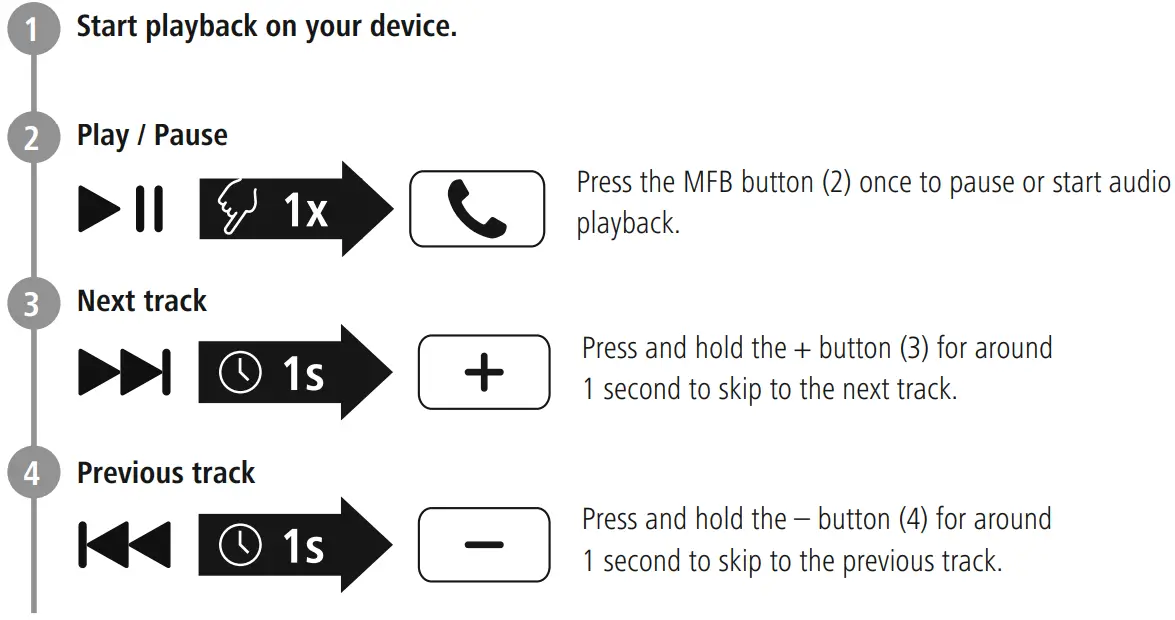 1 Start playback on your device.

2 Play / Pause

1x

Press the MFB button (2) once to pause or start audio playback.

3 Next track

1s

+

Press and hold the + button (3) for around 1 second to skip to the next track.

4 Previous track

1s

–

Press and hold the – button (4) for around 1 second to skip to the previous track.