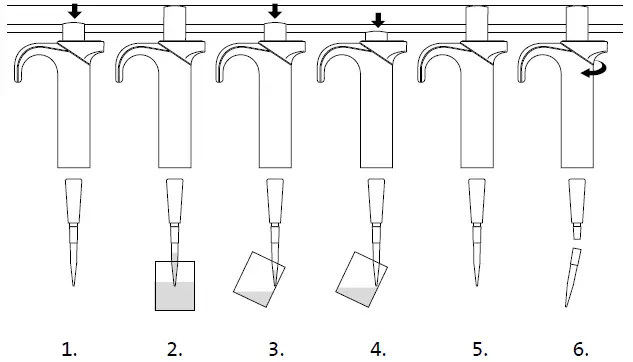 1.
2.
3.
4.
5.
6.