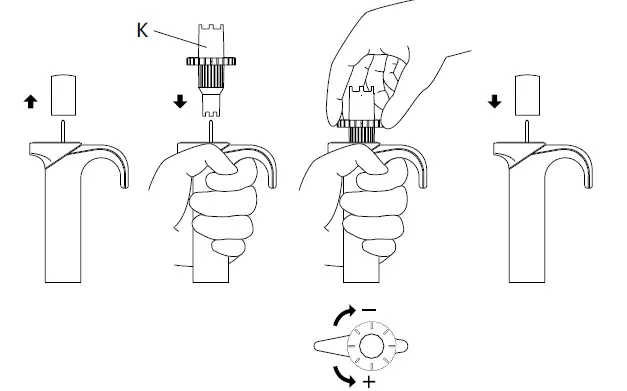 K

−

+