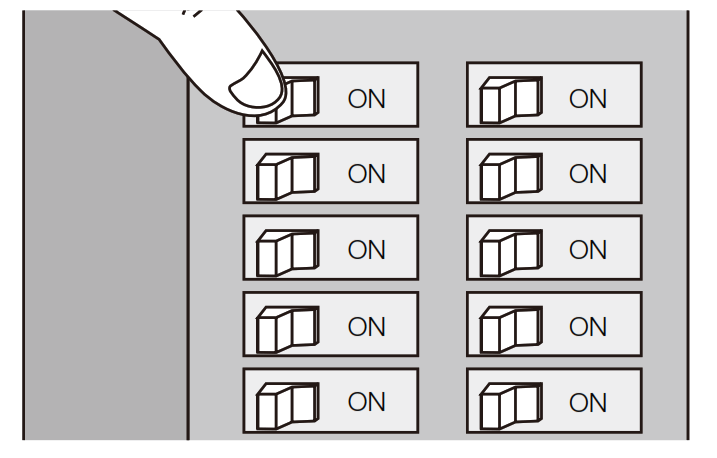 ON ON
ON ON
ON ON
ON ON
ON ON