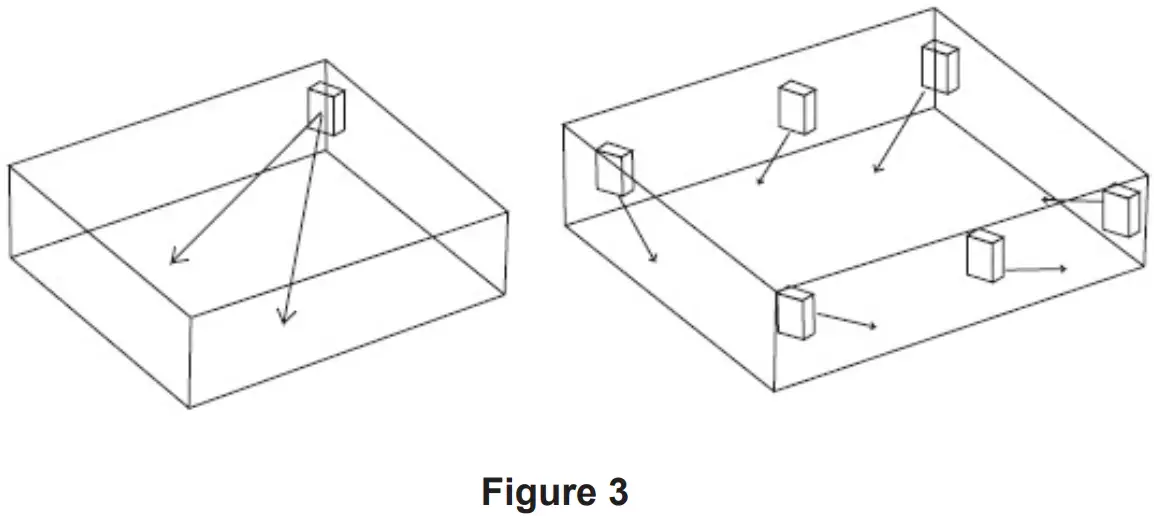 Figure 3