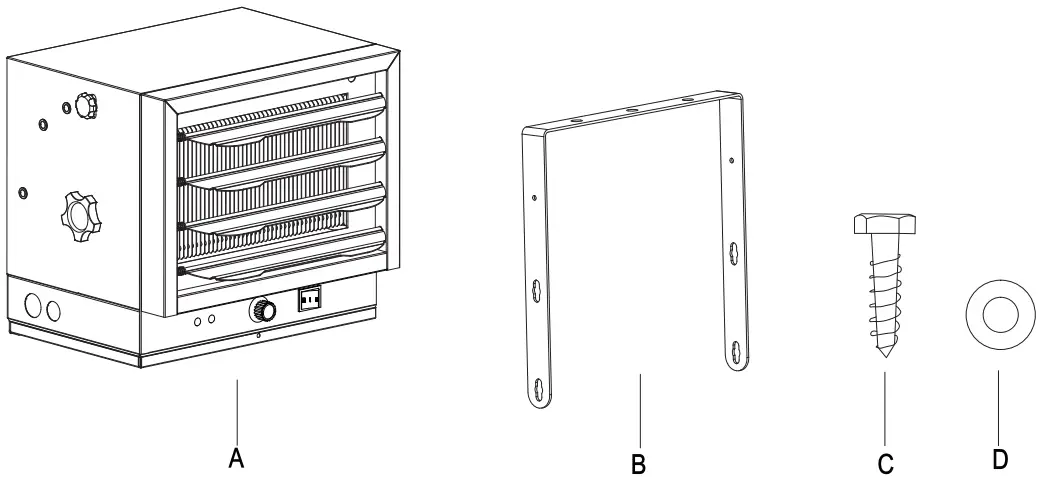 A

B

C

D