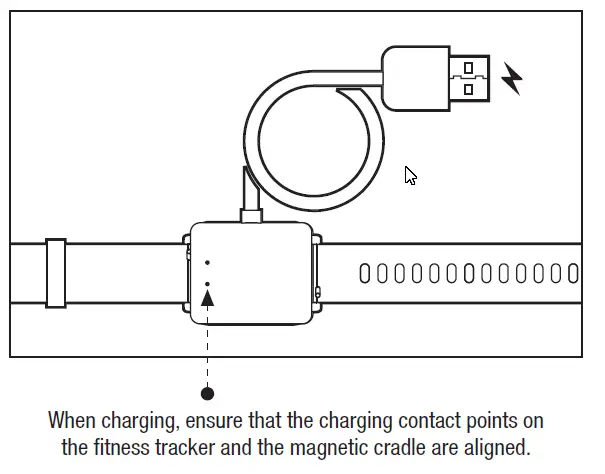 When charging, ensure that the charging contact points on the fitness tracker and the magnetic cradle are aligned.