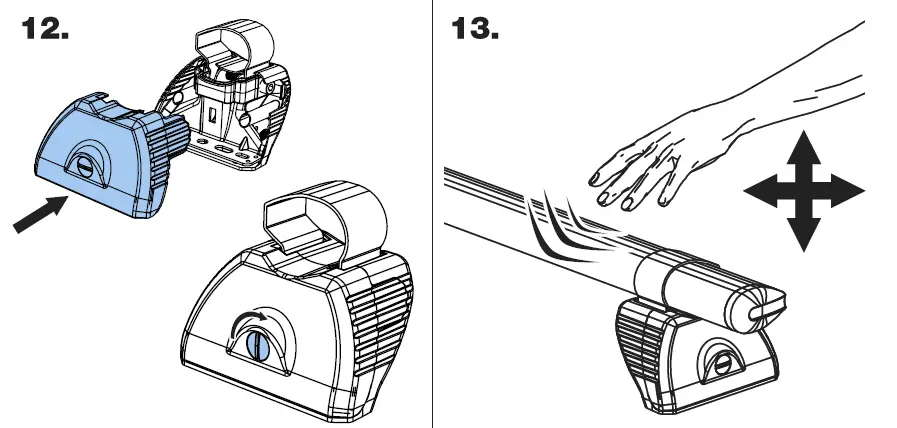 12.

13.