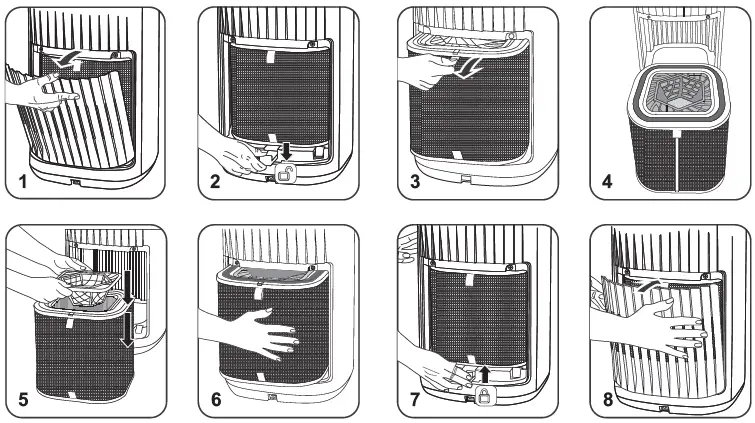 1

2

3

4

5

6

7

8