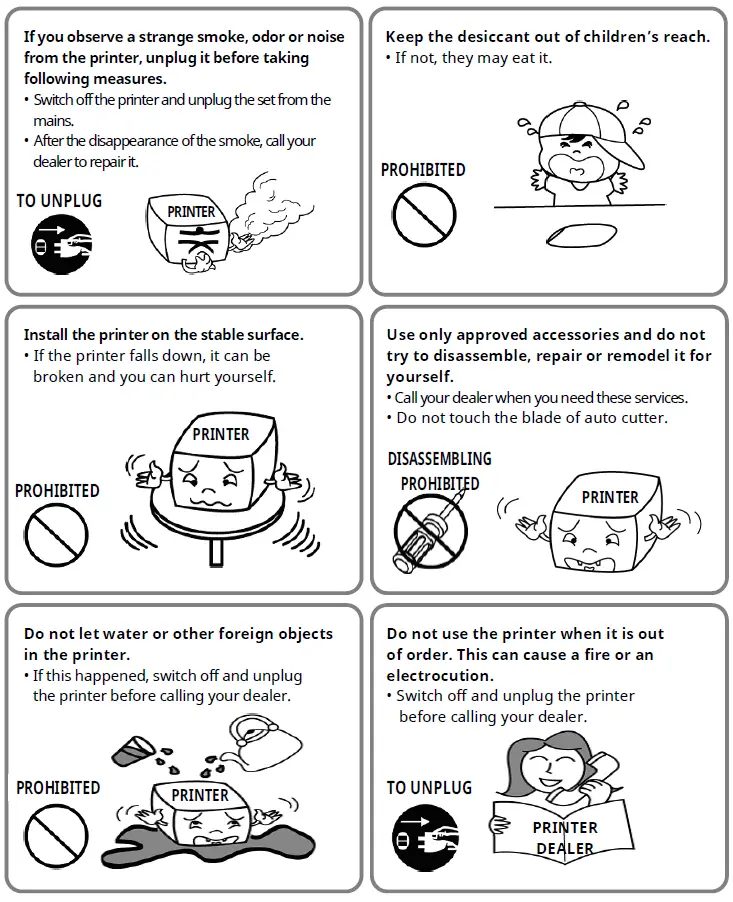 If you observe a strange smoke, odor or noise from the printer, unplug it before taking following measures.
• Switch off the printer and unplug the set from the mains.
• After the disappearance of the smoke, call your dealer to repair it.

TO UNPLUG

PRINTER

Keep the desiccant out of children's reach.
• If not, they may eat it.

PROHIBITED

Install the printer on the stable surface.
• If the printer falls down, it can be broken and you can hurt yourself.

PRINTER

PROHIBITED

Use only approved accessories and do not try to disassemble, repair or remodel it for yourself.
• Call your dealer when you need these services.
• Do not touch the blade of auto cutter.

DISASSEMBLING PROHIBITED

PRINTER

Do not let water or other foreign objects in the printer.
• If this happened, switch off and unplug the printer before calling your dealer.

PROHIBITED

PRINTER

Do not use the printer when it is out of order. This can cause a fire or an electrocution.
• Switch off and unplug the printer before calling your dealer.

TO UNPLUG

PRINTER DEALER