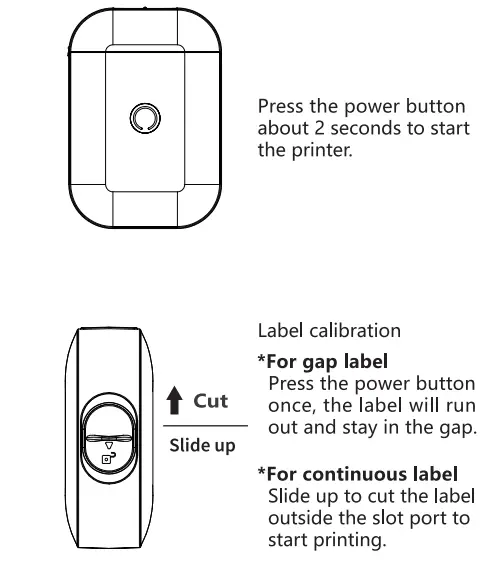 Press the power button about 2 seconds to start the printer.

Cut

Slide up

Label calibration

*For gap label
Press the power button once, the label will run out and stay in the gap.

*For continuous label
Slide up to cut the label outside the slot port to start printing.