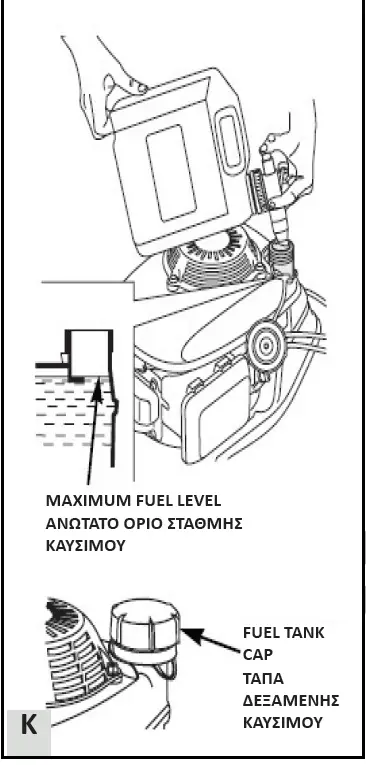 MAXIMUM FUEL LEVEL
ΑΝΩΤΑΤΟ ΟΡΙΟ ΣΤΑΘΜΗΣ ΚΑΥΣΙΜΟΥ

FUEL TANK CAP
ΤΑΠΑ ΔΕΞΑΜΕΝΗΣ ΚΑΥΣΙΜΟΥ

K