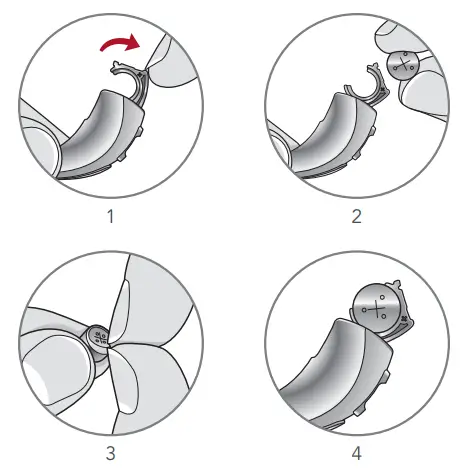 1

2

3

4