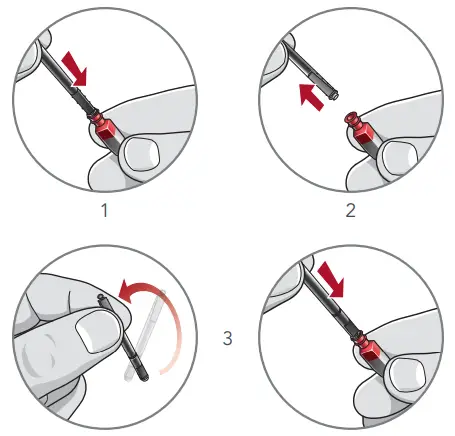 1

2

3